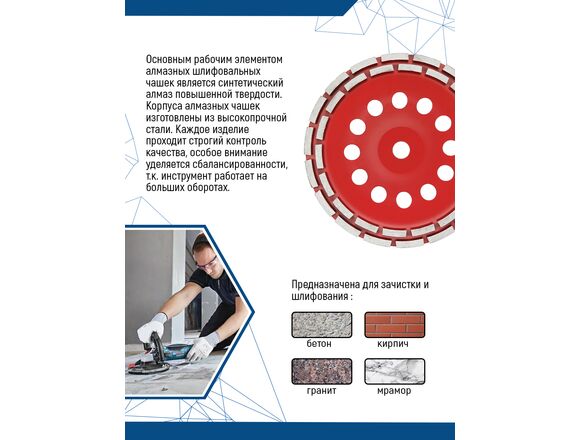 Основным рабочим элементом алмазных шлифовальных чашек является синтетический алмаз повышенной твердости. Корпуса алмазных чашек изготовлены из высокопрочной стали. Каждое изделие проходит строгий контроль качества, особое внимание уделяется сбалансированности, т.к. инструмент работает на больших оборотах.

Предназначена для зачистки и шлифования :

бетон

кирпич

гранит

мрамор