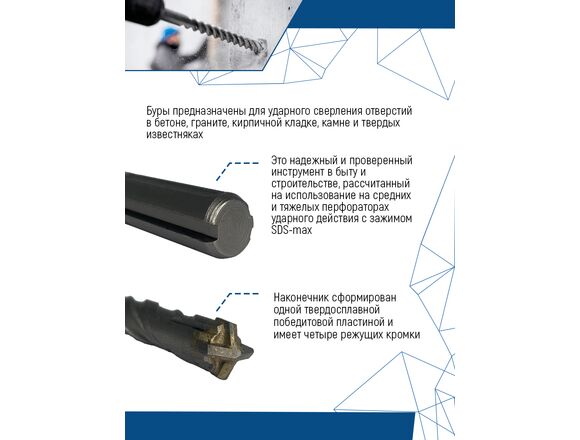 Буры предназначены для ударного сверления отверстий в бетоне, граните, кирпичной кладке, камне и твердых известняках

Это надежный и проверенный инструмент в быту и строительстве, рассчитанный на использование на средних и тяжелых перфораторах ударного действия с зажимом SDS-max

Наконечник сформирован одной твердосплавной победитовой пластиной и имеет четыре режущих кромки