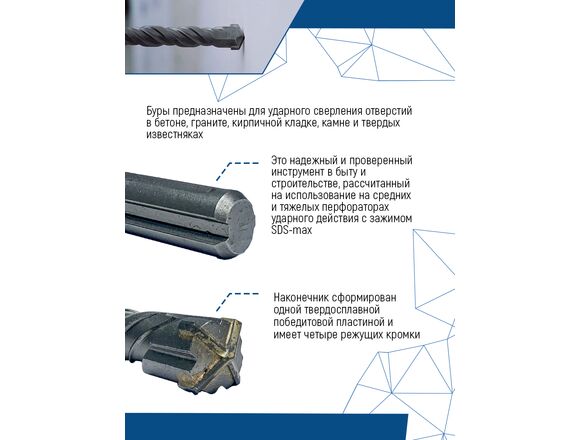 Буры предназначены для ударного сверления отверстий в бетоне, граните, кирпичной кладке, камне и твердых известняках

Это надежный и проверенный инструмент в быту и строительстве, рассчитанный на использование на средних и тяжелых перфораторах ударного действия с зажимом SDS-max

Наконечник сформирован одной твердосплавной победитовой пластиной и имеет четыре режущих кромки