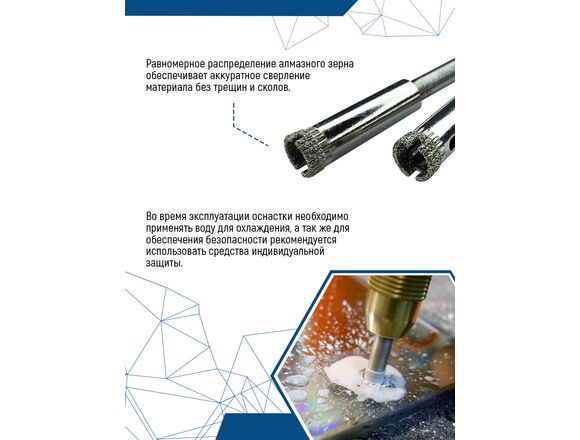 Равномерное распределение алмазного зерна обеспечивает аккуратное сверление материала без трещин и сколов.

Во время эксплуатации оснастки необходимо применять воду для охлаждения, а так же для обеспечения безопасности рекомендуется использовать средства индивидуальной защиты.