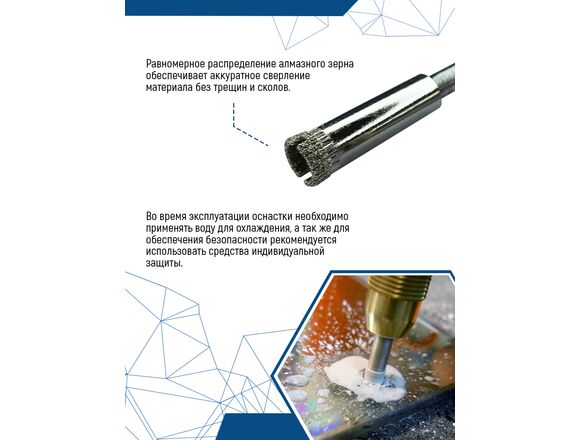 Равномерное распределение алмазного зерна обеспечивает аккуратное сверление материала без трещин и сколов.

Во время эксплуатации оснастки необходимо применять воду для охлаждения, а так же для обеспечения безопасности рекомендуется использовать средства индивидуальной защиты.