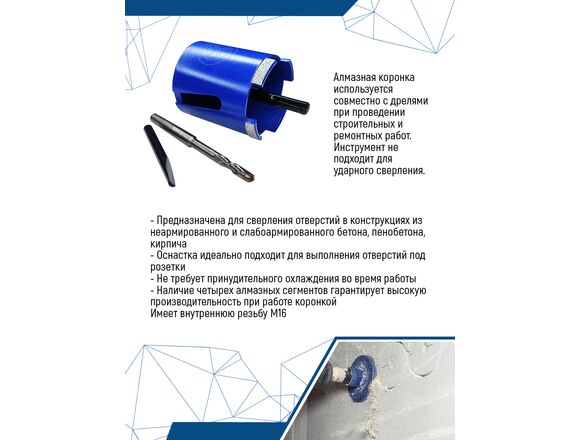 Алмазная коронка используется совместно с дрелями при проведении строительных и ремонтных работ. Инструмент не подходит для ударного сверления.

- Предназначена для сверления отверстий в конструкциях из неармированного и слабоармированного бетона, пенобетона, кирпича
- Оснастка идеально подходит для выполнения отверстий под розетки
- Не требует принудительного охлаждения во время работы
- Наличие четырех алмазных сегментов гарантирует высокую производительность при работе коронкой
Имеет внутреннюю резьбу М16