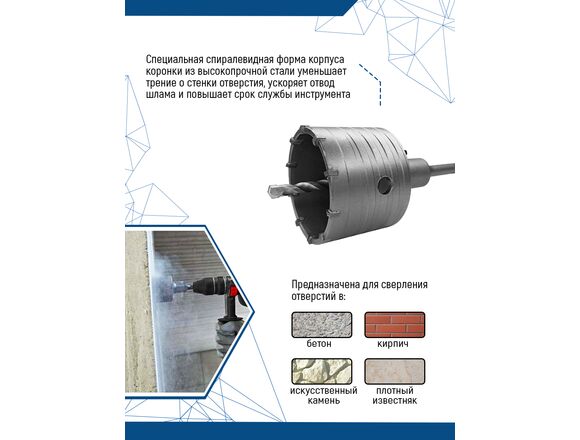 Специальная спиралевидная форма корпуса коронки из высокопрочной стали уменьшает трение о стенки отверстия, ускоряет отвод шлама и повышает срок службы инструмента

Предназначена для сверления отверстий в:

бетон

кирпич

искусственный камень

плотный известняк