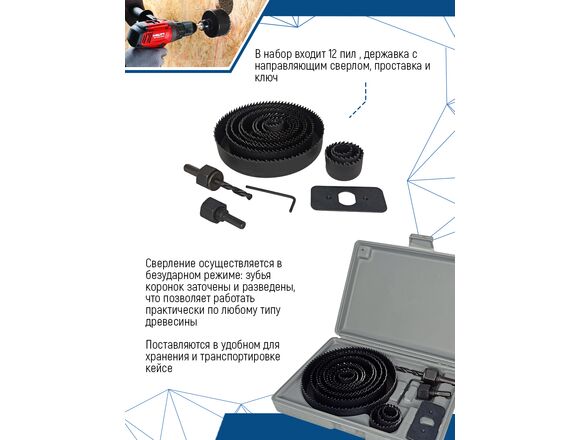 В набор входит 12 пил , державка с направляющим сверлом, проставка и ключ

Сверление осуществляется в безударном режиме: зубья коронок заточены и разведены, что позволяет работать практически по любому типу древесины

Поставляются в удобном для хранения и транспортировке кейсе