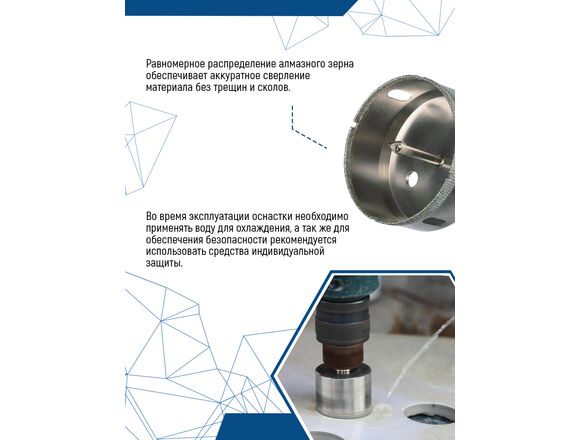 Равномерное распределение алмазного зерна обеспечивает аккуратное сверление материала без трещин и сколов.

Во время эксплуатации оснастки необходимо применять воду для охлаждения, а так же для обеспечения безопасности рекомендуется использовать средства индивидуальной защиты.