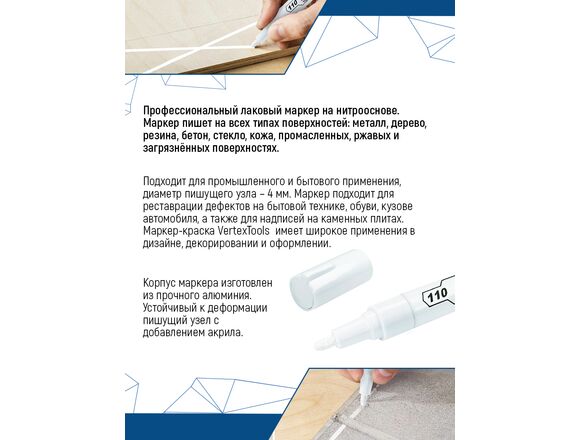 110

Профессиональный лаковый маркер на нитрооснове. Маркер пишет на всех типах поверхностей: металл, дерево, резина, бетон, стекло, кожа, промасленных, ржавых и загрязнённых поверхностях.

Подходит для промышленного и бытового применения, диаметр пишущего узла – 4 мм. Маркер подходит для реставрации дефектов на бытовой технике, обуви, кузове автомобиля, а также для надписей на каменных плитах. Маркер-краска VertexTools имеет широкое применения в дизайне, декорировании и оформлении.

Корпус маркера изготовлен из прочного алюминия. Устойчивый к деформации пишущий узел с добавлением акрила.

110