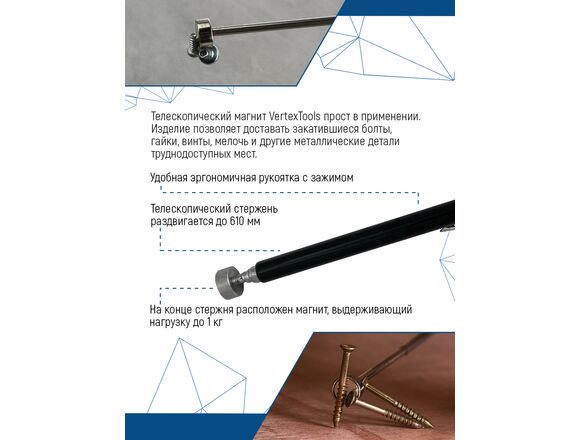 Телескопический магнит VertexTools прост в применении. Изделие позволяет доставать закатившиеся болты, гайки, винты, мелочь и другие металлические детали труднодоступных мест.

Удобная эргономичная рукоятка с зажимом

Телескопический стержень раздвигается до 610 мм

На конце стержня расположен магнит, выдерживающий нагрузку до 1 кг