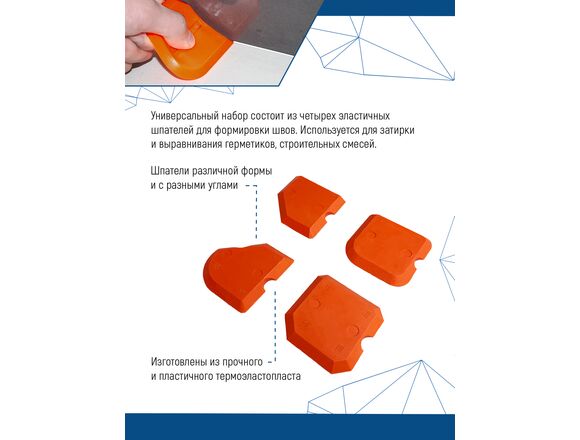 Универсальный набор состоит из четырех эластичных шпателей для формировки швов. Используется для затирки и выравнивания герметиков, строительных смесей.

Шпатели различной формы и с разными углами

Изготовлены из прочного и пластичного термоэластопласта