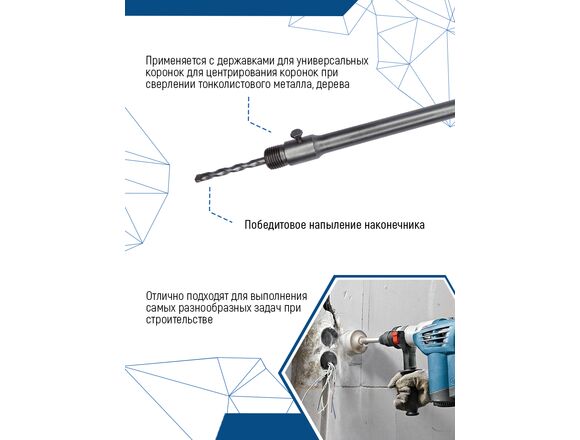 Применяется с державками для универсальных коронок для центрирования коронок при сверлении тонколистового металла, дерева

Победитовое напыление наконечника

Отлично подходят для выполнения самых разнообразных задач при строительстве