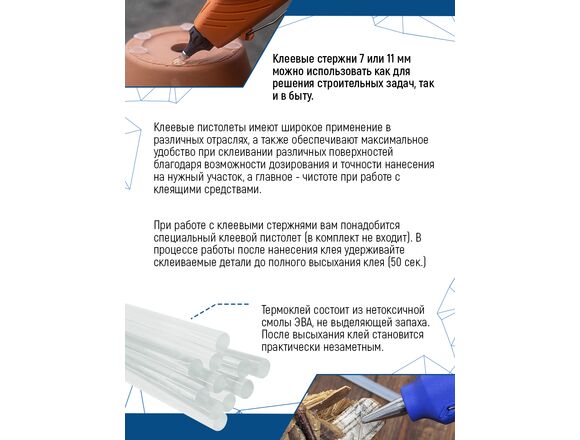 Клеевые стержни 7 или 11 мм можно использовать как для решения строительных задач, так и в быту.

Клеевые пистолеты имеют широкое применение в различных отраслях, а также обеспечивают максимальное удобство при склеивании различных поверхностей благодаря возможности дозирования и точности нанесения на нужный участок, а главное - чистоте при работе с клеящими средствами.

При работе с клеевыми стержнями вам понадобится специальный клеевой пистолет (в комплект не входит). В процессе работы после нанесения клея удерживайте склеиваемые детали до полного высыхания клея (50 сек.)

Термоклей состоит из нетоксичной смолы ЭВА, не выделяющей запаха. После высыхания клей становится практически незаметным.