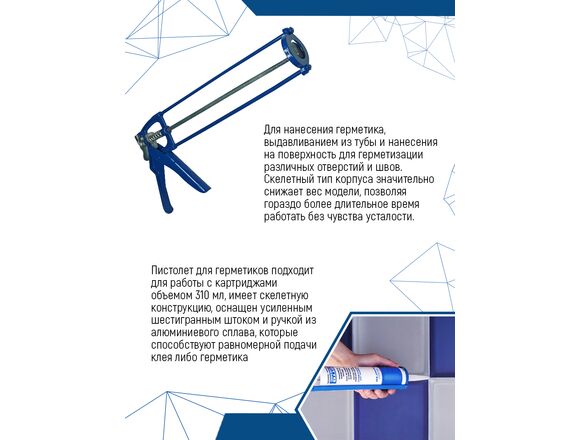 Для нанесения герметика, выдавливанием из тубы и нанесения на поверхность для герметизации различных отверстий и швов. Скелетный тип корпуса значительно снижает вес модели, позволяя гораздо более длительное время работать без чувства усталости.

Пистолет для герметиков подходит для работы с картриджами обьемом 310 мл, имеет скелетную конструкцию, оснащен усиленным шестигранным штоком и ручкой из алюминиевого сплава, которые способствуют равномерной подачи клея либо герметика