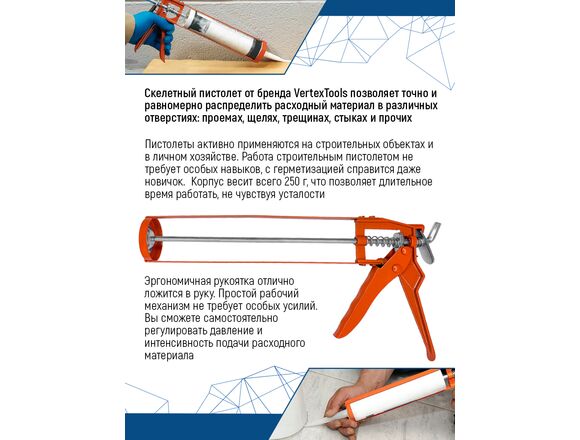 Скелетный пистолет от бренда VertexTools позволяет точно и равномерно распределить расходный материал в различных отверстиях: проемах, щелях, трещинах, стыках и прочих

Пистолеты активно применяются на строительных объектах и в личном хозяйстве. Работа строительным пистолетом не требует особых навыков, с герметизацией справится даже новичок.  Корпус весит всего 250 г, что позволяет длительное время работать, не чувствуя усталости

Эргономичная рукоятка отлично ложится в руку. Простой рабочий механизм не требует особых усилий. Вы сможете самостоятельно регулировать давление и интенсивность подачи расходного материала