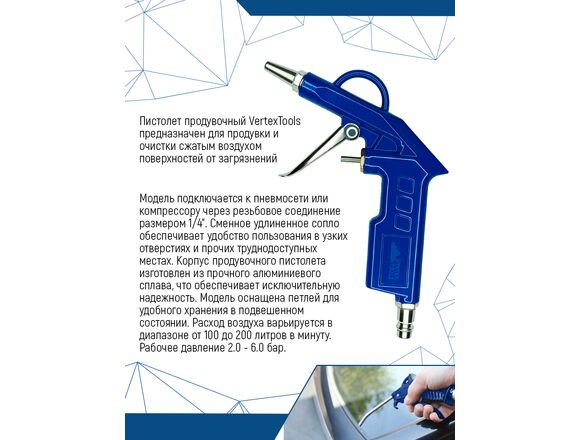 Пистолет продувочный VertexTools предназначен для продувки и очистки сжатым воздухом поверхностей от загрязнений

Модель подключается к пневмосети или компрессору через резьбовое соединение размером 1/4". Сменное удлиненное сопло обеспечивает удобство пользования в узких отверстиях и прочих труднодоступных местах. Корпус продувочного пистолета изготовлен из прочного алюминиевого сплава, что обеспечивает исключительную надежность. Модель оснащена петлей для удобного хранения в подвешенном состоянии. Расход воздуха варьируется в диапазоне от 100 до 200 литров в минуту. Рабочее давление 2.0 - 6.0 бар.