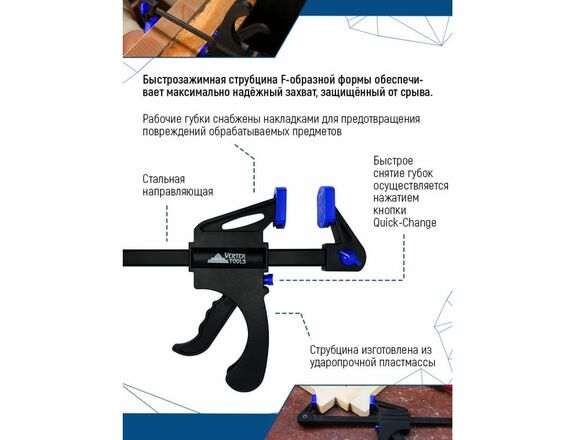 Быстрозажимная струбцина F-образной формы обеспечивает максимально надёжный захват, защищённый от срыва.

Рабочие губки снабжены накладками для предотвращения повреждений обрабатываемых предметов

Стальная направляющая

Быстрое снятие губок осуществляется нажатием кнопки Quick-Change

VERTEX TOOLS

Струбцина изготовлена из ударопрочной пластмассы