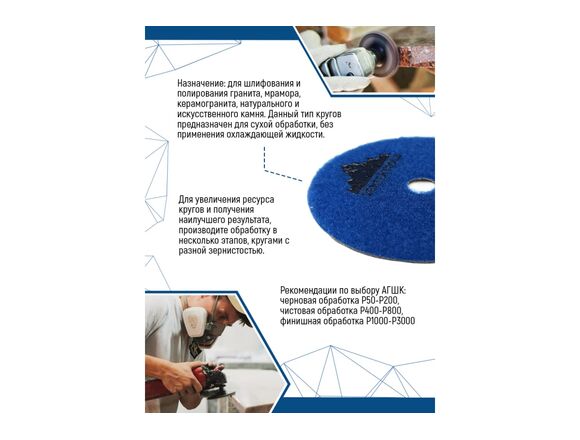 Назначение: для шлифования и полирования гранита, мрамора, керамогранита, натурального и искусственного камня. Данный тип кругов предназначен для сухой обработки, без применения охлаждающей жидкости.

Для увеличения ресурса кругов и получения наилучшего результата, производите обработку в несколько этапов, кругами с разной зернистостью.

Рекомендации по выбору АГШК:
черновая обработка P50-P200,
чистовая обработка P400-P800,
финишная обработка P1000-P3000